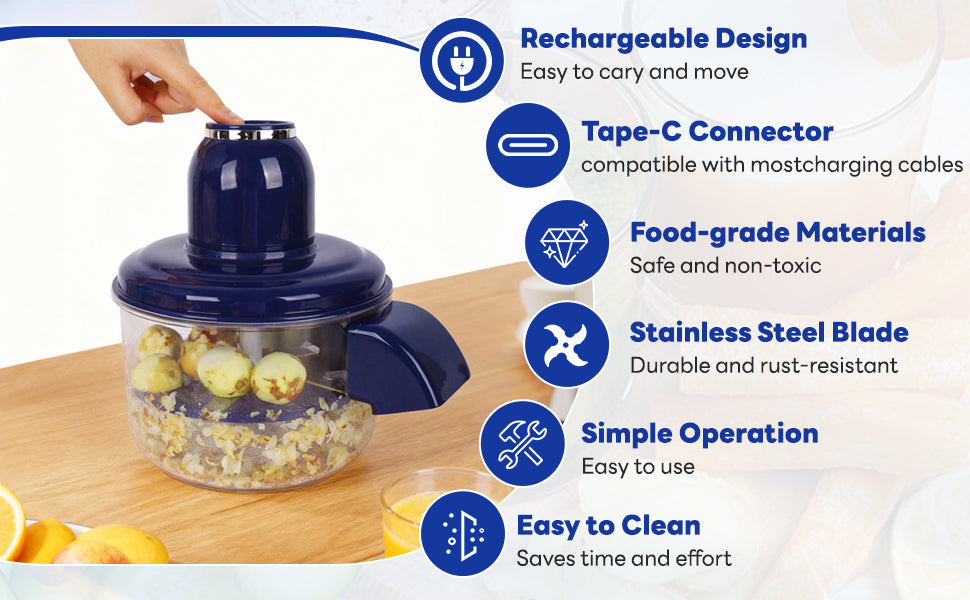 Rechargeable Design
Easy to cary and move

Tape-C Connector
compatible with mostcharging cables

Food-grade Materials
Safe and non-toxic

Stainless Steel Blade
Durable and rust-resistant

Simple Operation
Easy to use

Easy to Clean
Saves time and effort